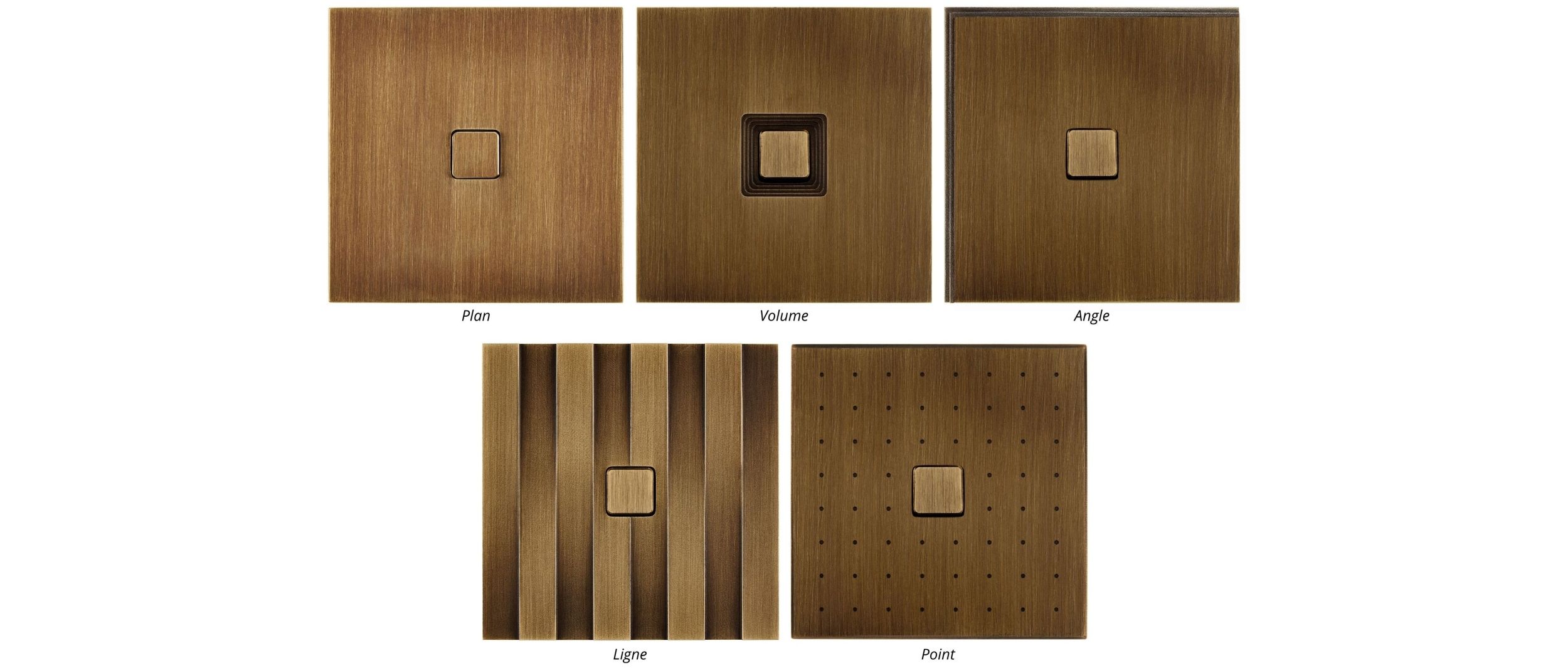 Plan

Volume

Angle

Ligne

Point